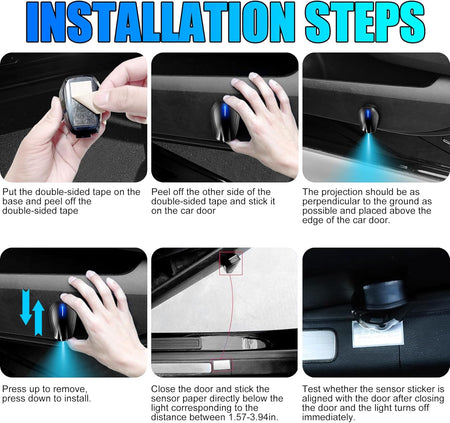 INSTALLATION STEPS

Put the double-sided tape on the base and peel off the double-sided tape

Peel off the other side of the double-sided tape and stick it on the car door

The projection should be as perpendicular to the ground as possible and placed above the edge of the car door.

Press up to remove, press down to install.

Close the door and stick the sensor paper directly below the light corresponding to the distance between 1.57-3.94in.

Test whether the sensor sticker is aligned with the door after closing the door and the light turns off immediately.